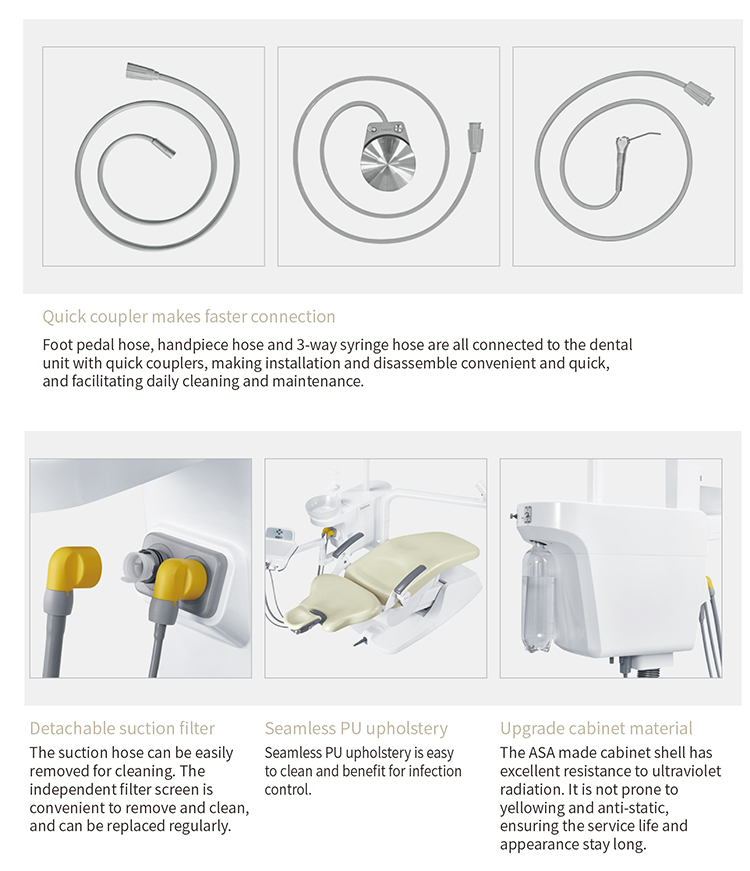 Quick coupler makes faster connection

Foot pedal hose, handpiece hose and 3-way syringe hose are all connected to the dental unit with quick couplers, making installation and disassemble convenient and quick, and facilitating daily cleaning and maintenance.

Detachable suction filter

The suction hose can be easily removed for cleaning. The independent filter screen is convenient to remove and clean, and can be replaced regularly.

Seamless PU upholstery

Seamless PU upholstery is easy to clean and benefit for infection control.

Upgrade cabinet material

The ASA made cabinet shell has excellent resistance to ultraviolet radiation. It is not prone to yellowing and anti-static, ensuring the service life and appearance stay long.